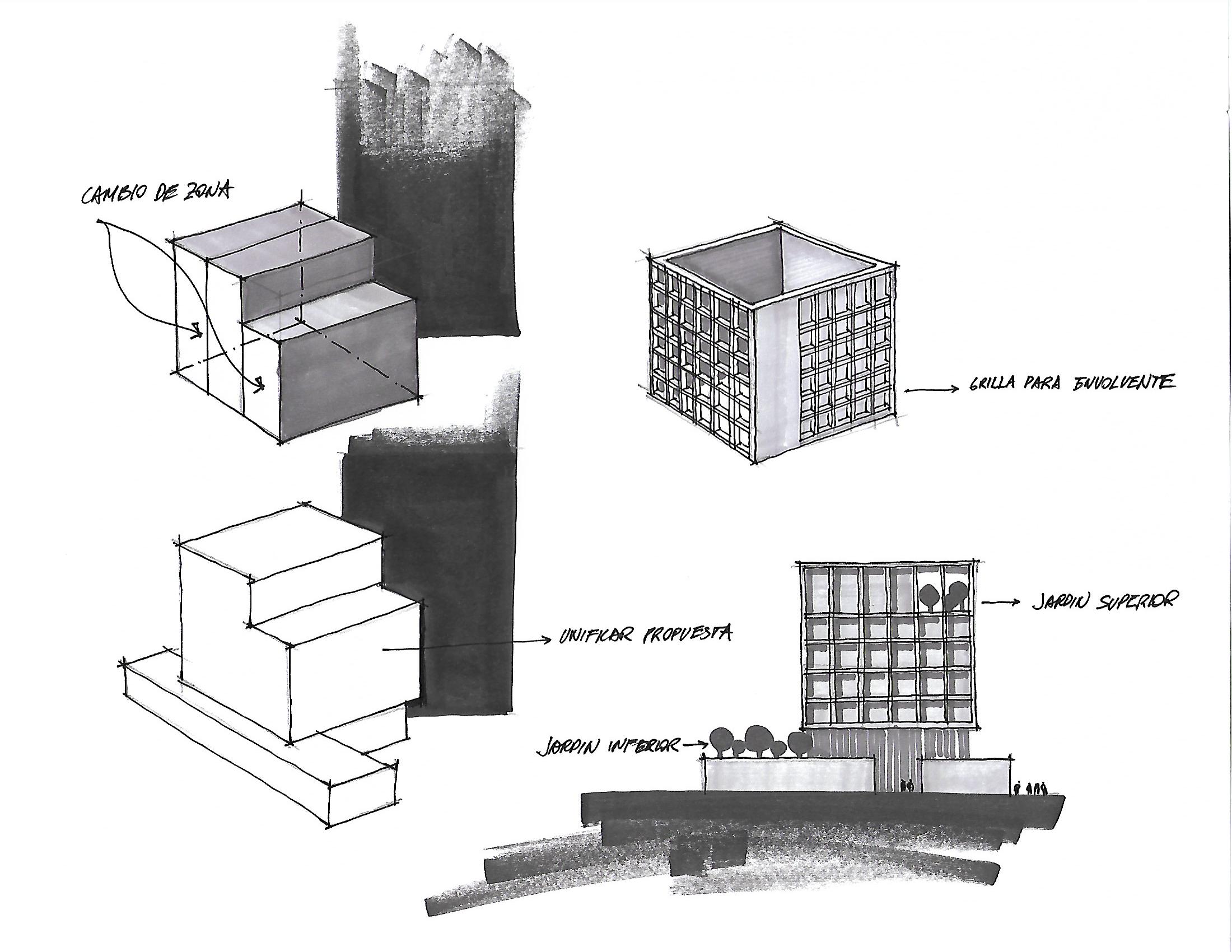 CAMBIO DE ZONA

GRILLA PARA ENVOLVENTE

UNIFICAR PROPUESTA

JARDIN SUPERIOR

JARDIN INFERIOR